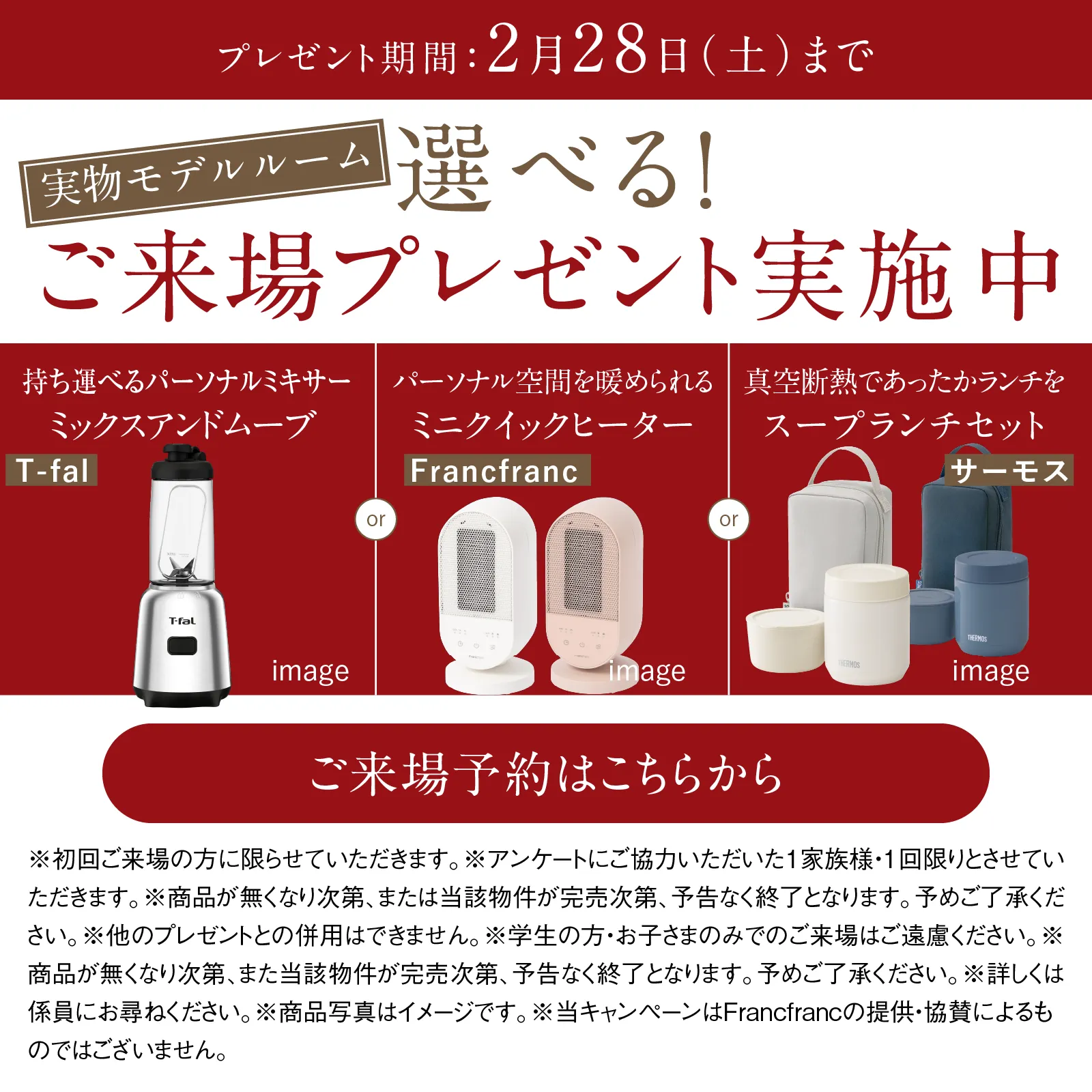 プレゼント期間：2月28日（土）まで

実物モデルルーム 選べる！

ご来場プレゼント実施中

持ち運べるパーソナルミキサー ミックスアンドムーブ

T-fal

T-fal

image

or

パーソナル空間を暖められる ミニクイックヒーター

Francfranc

image

or

真空断熱であったかランチを スープランチセット

サーモス

THERMOS

THERMOS

image

ご来場予約はこちらから

※初回ご来場の方に限らせていただきます。※アンケートにご協力いただいた1家族様・1回限りとさせていただきます。※商品が無くなり次第、または当該物件が完売次第、予告なく終了となります。予めご了承ください。※他のプレゼントとの併用はできません。※学生の方・お子さまのみでのご来場はご遠慮ください。※商品が無くなり次第、また当該物件が完売次第、予告なく終了となります。予めご了承ください。※詳しくは係員にお尋ねください。※商品写真はイメージです。※当キャンペーンはFrancfrancの提供・協賛によるものではございません。