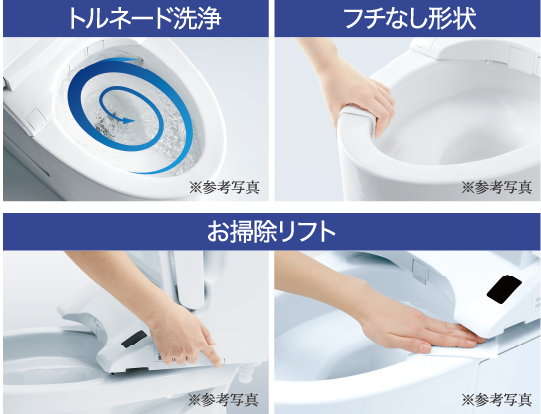 トルネード洗浄

※参考写真

フチなし形状

※参考写真

お掃除リフト

※参考写真

※参考写真